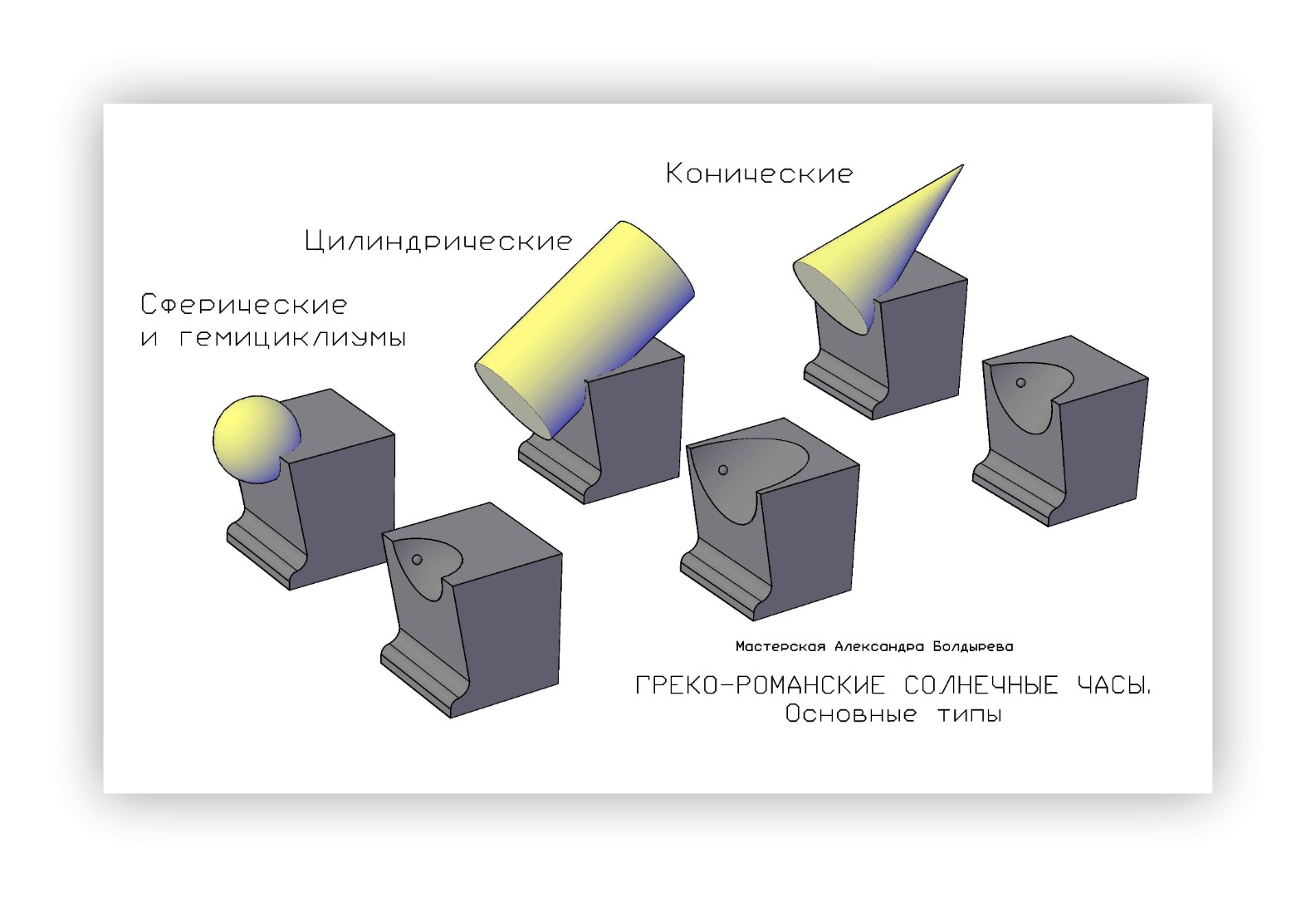 Конические

Цилиндрические

Сферические
и гемициклиумы

Мастерская Александра Болдырева

ГРЕКО-РОМАНСКИЕ СОЛНЕЧНЫЕ ЧАСЫ.
Основные типы